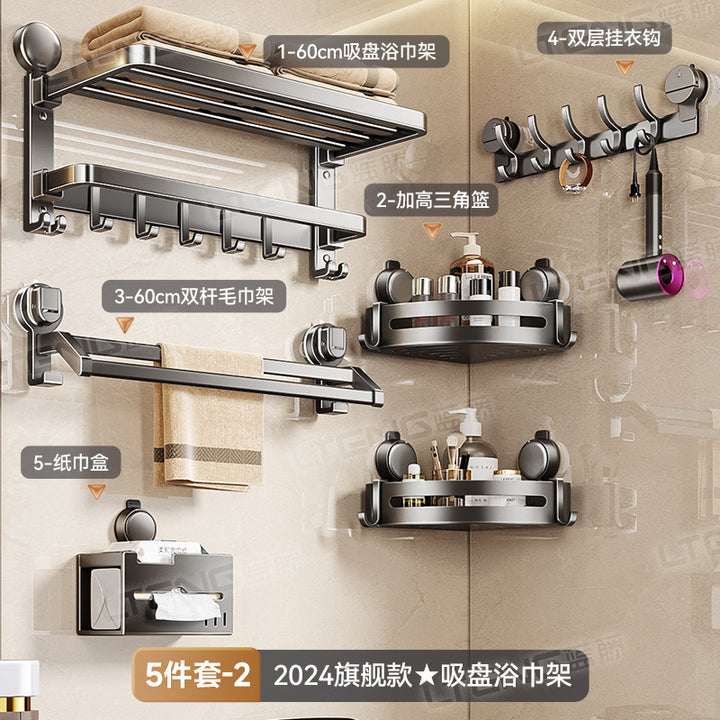 1-60cm吸盘浴巾架

4-双层挂衣钩

2-加高三角篮

3-60cm双杆毛巾架

5-纸巾盒

5件套-2 2024旗舰款★吸盘浴巾架