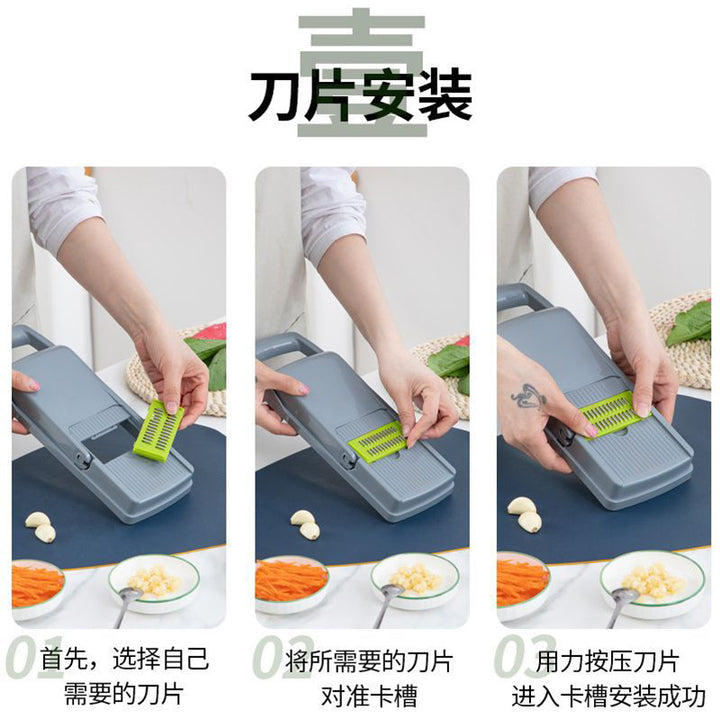 壹
刀片安装

01 首先，选择自己需要的刀片

02 将所需要的刀片对准卡槽

03 用力按压刀片进入卡槽安装成功