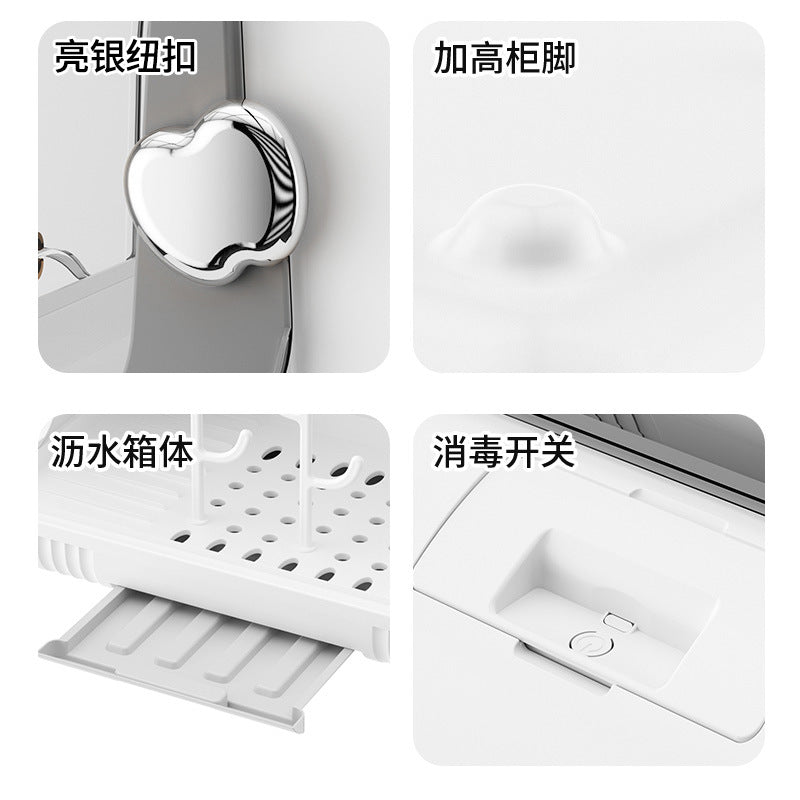 亮银纽扣

加高柜脚

沥水箱体

消毒开关