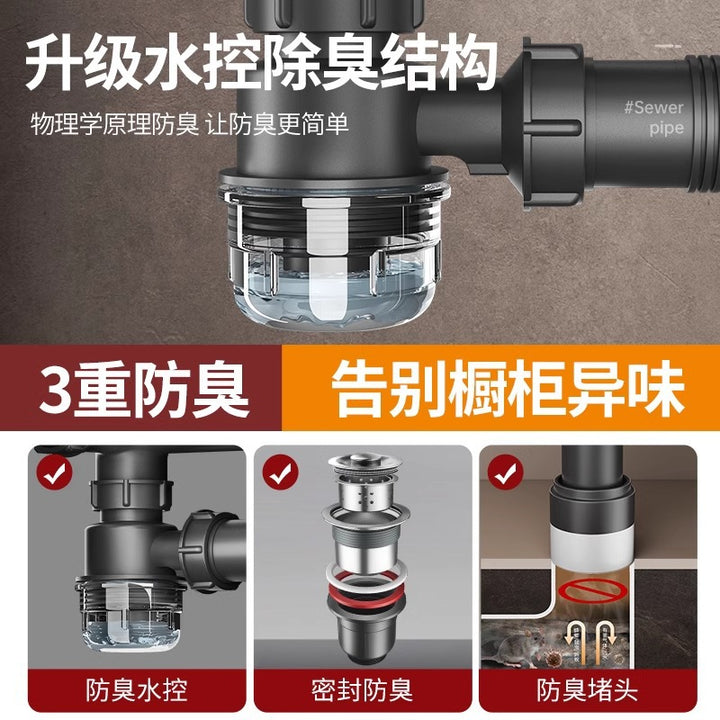 升级水控除臭结构

物理学原理防臭 让防臭更简单

#Sewer pipe

3重防臭

告别橱柜异味

防臭水控

密封防臭

防臭堵头