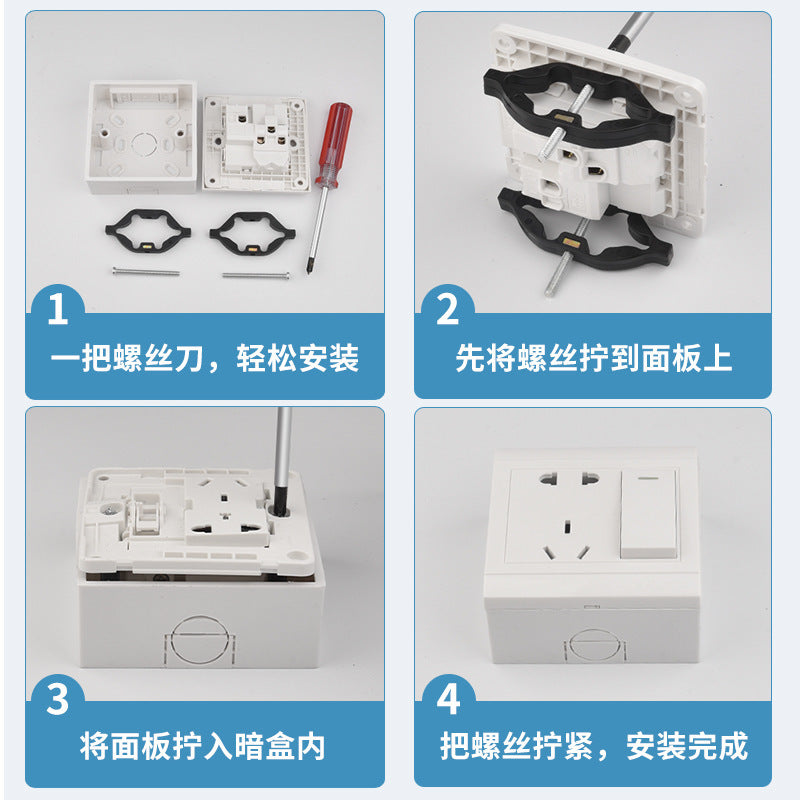 1
一把螺丝刀，轻松安装

2
先将螺丝拧到面板上

3
将面板拧入暗盒内

4
把螺丝拧紧，安装完成