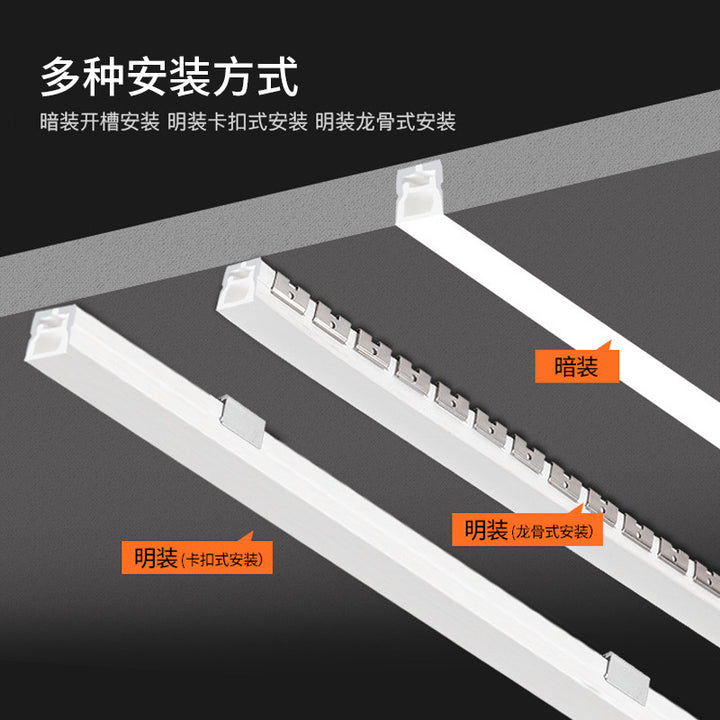 多种安装方式

暗装开槽安装 明装卡扣式安装 明装龙骨式安装

暗装

明装(龙骨式安装)

明装(卡扣式安装)