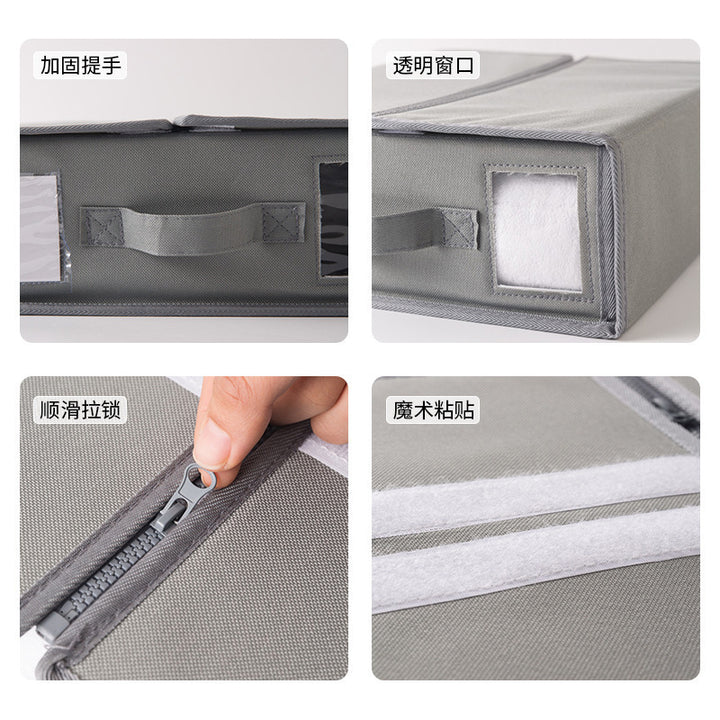 加固提手

透明窗口

顺滑拉锁

魔术粘贴