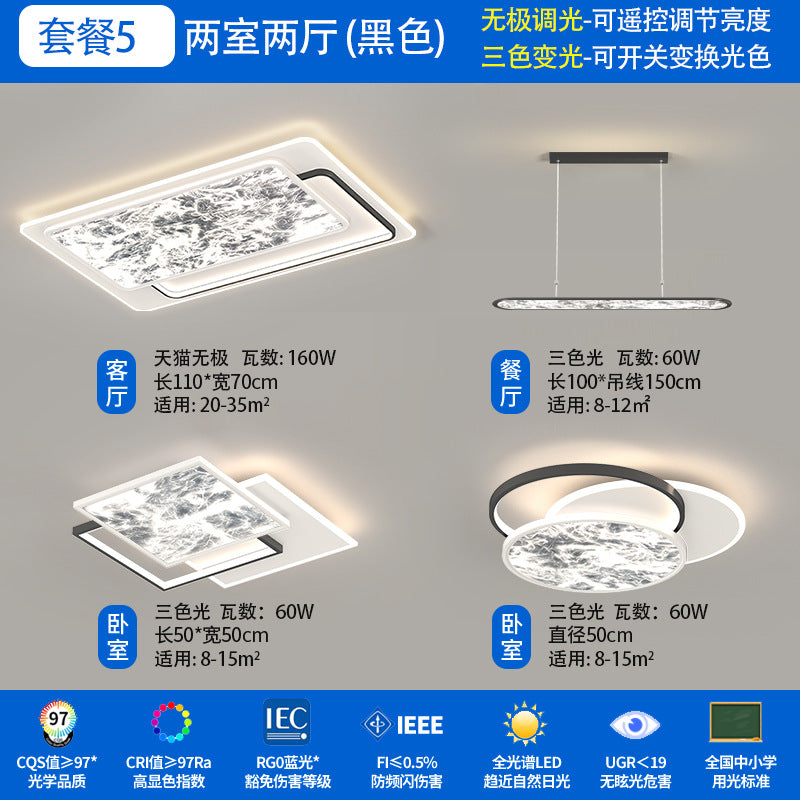 套餐5 两室两厅 (黑色)

无极调光-可遥控调节亮度
三色变光-可开关变换光色

客厅
天猫无极 瓦数: 160W
长110*宽70cm
适用: 20-35m²

餐厅
三色光 瓦数: 60W
长100*吊线150cm
适用: 8-12m²

卧室
三色光 瓦数: 60W
长50*宽50cm
适用: 8-15m²

卧室
三色光 瓦数: 60W
直径50cm
适用: 8-15m²

97
CQS值≥97*
光学品质

CRI值≥97Ra
高显色指数

IEC
RG0蓝光*
豁免伤害等级

IEEE
FI≤0.5%
防频闪伤害

全光谱LED
趋近自然日光

UGR<19
无眩光危害

全国中小学
用光标准