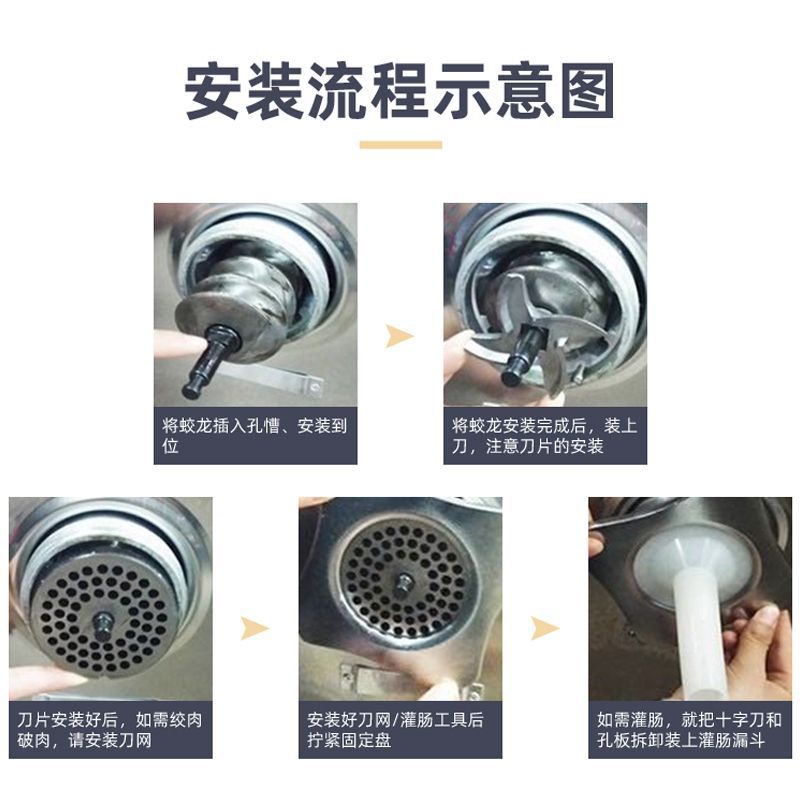 安装流程示意图

将蛟龙插入孔槽、安装到位

将蛟龙安装完成后，装上刀，注意刀片的安装

刀片安装好后，如需绞肉破肉，请安装刀网

安装好刀网/灌肠工具后拧紧固定盘

如需灌肠，就把十字刀和孔板拆卸装上灌肠漏斗