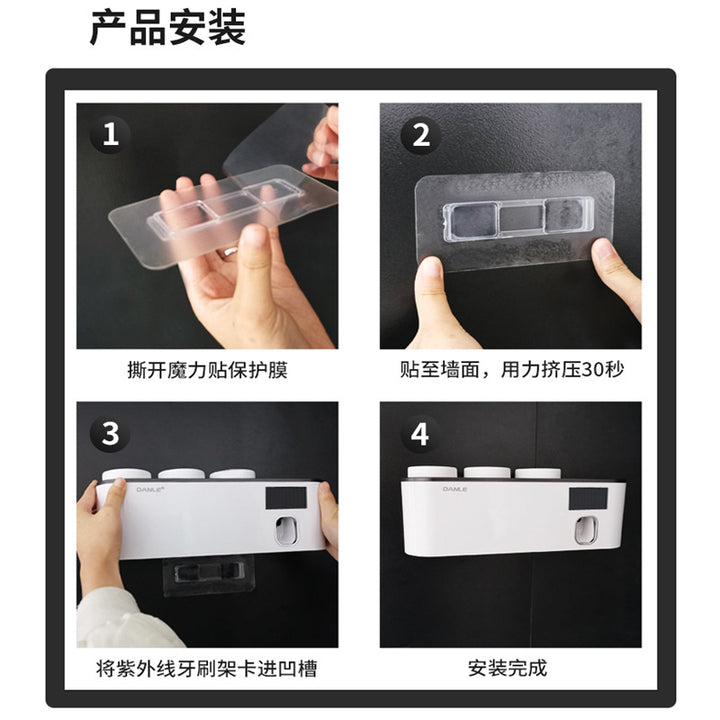 产品安装

1

撕开魔力贴保护膜

2

贴至墙面，用力挤压30秒

3

DAMLE

将紫外线牙刷架卡进凹槽

4

DAMLE

安装完成