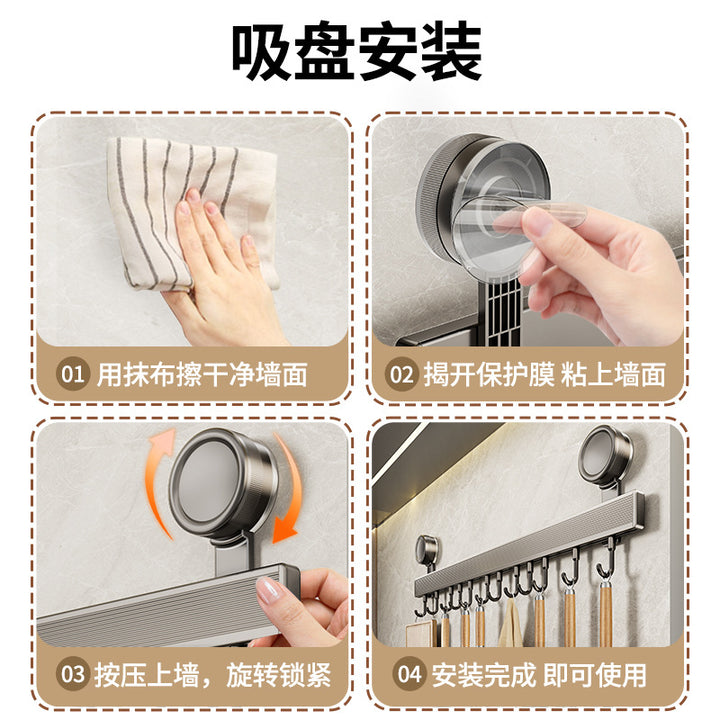 吸盘安装

01 用抹布擦干净墙面

02 揭开保护膜 粘上墙面

03 按压上墙，旋转锁紧

04 安装完成 即可使用