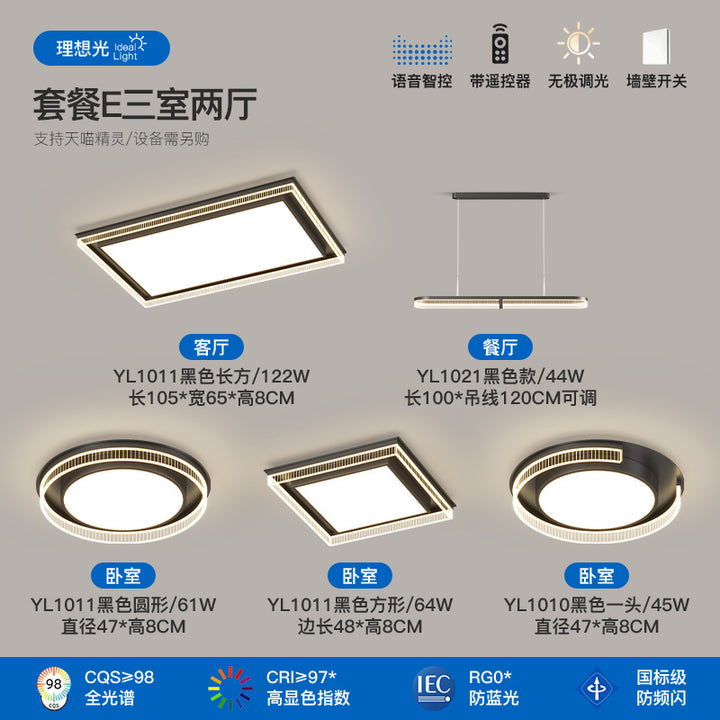 理想光 Ideal Light

语音智控 带遥控器 无极调光 墙壁开关

套餐E三室两厅

支持天喵精灵/设备需另购

客厅
YL1011黑色长方/122W
长105*宽65*高8CM

餐厅
YL1021黑色款/44W
长100*吊线120CM可调

卧室
YL1011黑色圆形/61W
直径47*高8CM

卧室
YL1011黑色方形/64W
边长48*高8CM

卧室
YL1010黑色一头/45W
直径47*高8CM

98 CQS
CQS≥98
全光谱

CRI≥97*
高显色指数

IEC
RG0*
防蓝光

国标级
防频闪