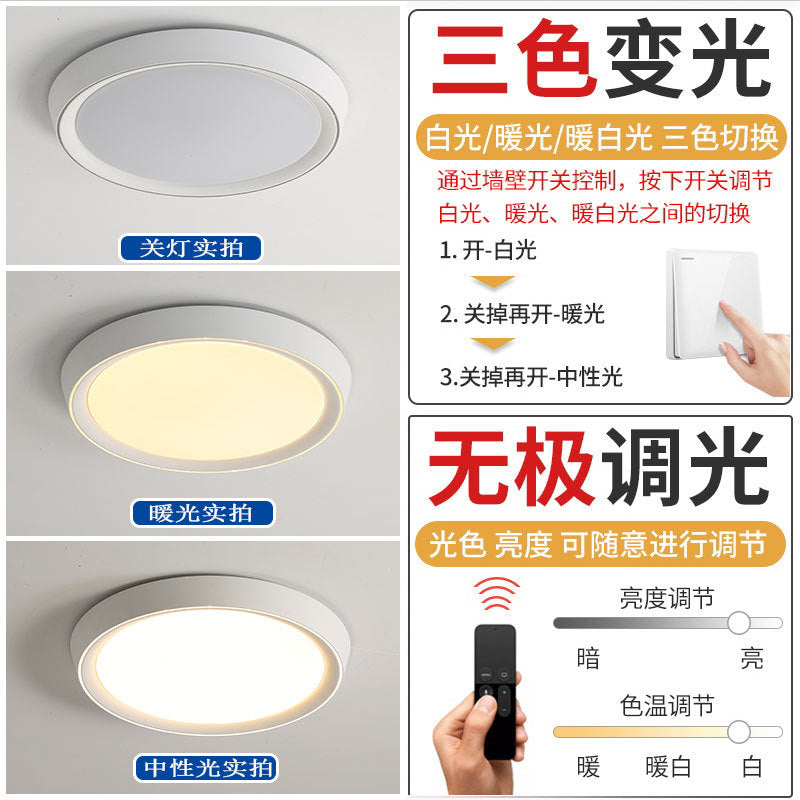 关灯实拍

暖光实拍

中性光实拍

三色变光

白光/暖光/暖白光 三色切换

通过墙壁开关控制，按下开关调节白光、暖光、暖白光之间的切换

1. 开-白光

2. 关掉再开-暖光

3.关掉再开-中性光

无极调光

光色 亮度 可随意进行调节

亮度调节

暗

亮

色温调节

暖

暖白

白