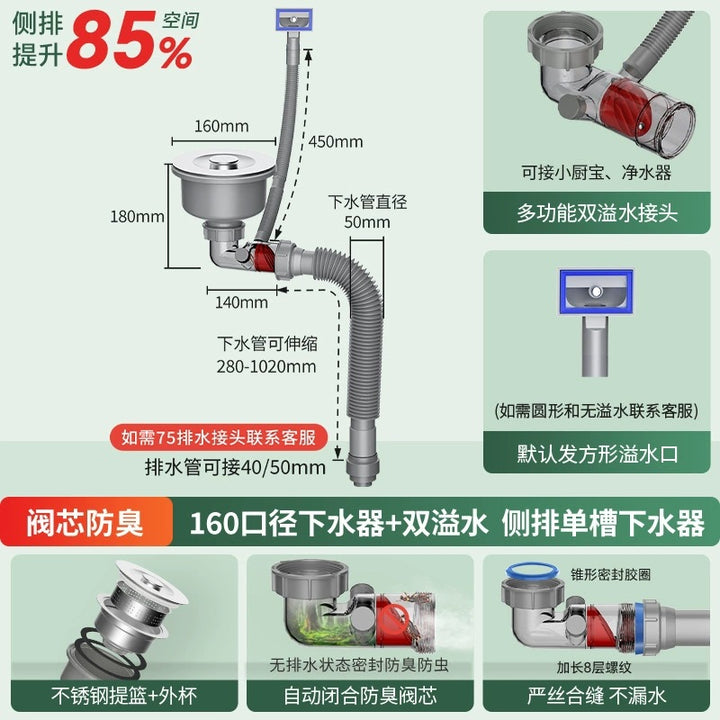 侧排提升 85% 空间

160mm

450mm

180mm

下水管直径 50mm

140mm

下水管可伸缩 280-1020mm

如需75排水接头联系客服

排水管可接40/50mm

可接小厨宝、净水器

多功能双溢水接头

(如需圆形和无溢水联系客服)

默认发方形溢水口

阀芯防臭

160口径下水器+双溢水 侧排单槽下水器

不锈钢提篮+外杯

无排水状态密封防臭防虫

自动闭合防臭阀芯

锥形密封胶圈

加长8层螺纹

严丝合缝 不漏水