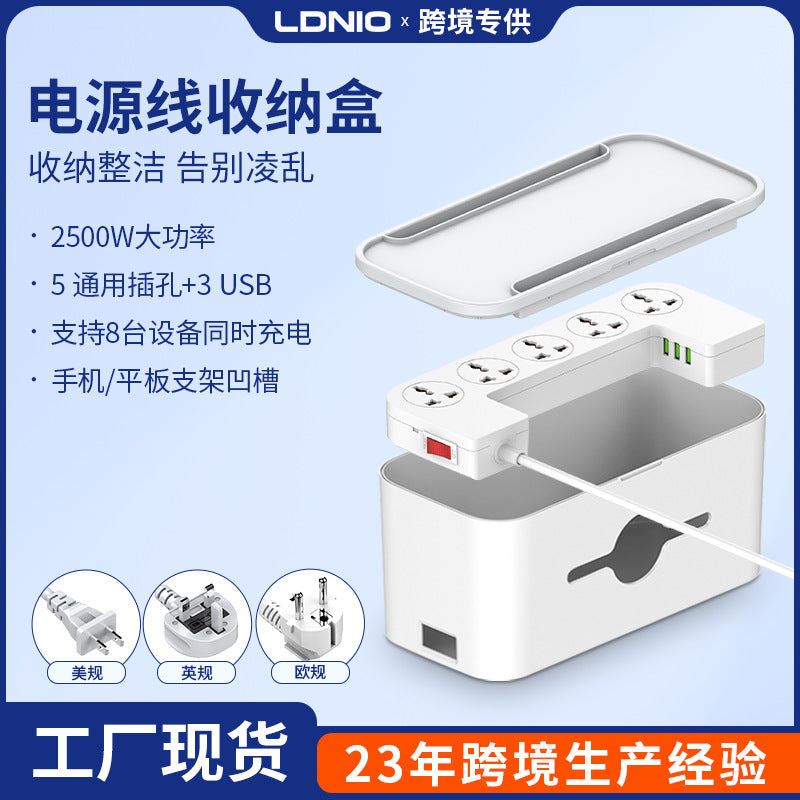 LDNIO x 跨境专供

电源线收纳盒

收纳整洁 告别凌乱

· 2500W大功率

· 5 通用插孔+3 USB

· 支持8台设备同时充电

· 手机/平板支架凹槽

美规

英规

欧规

工厂现货

23年跨境生产经验