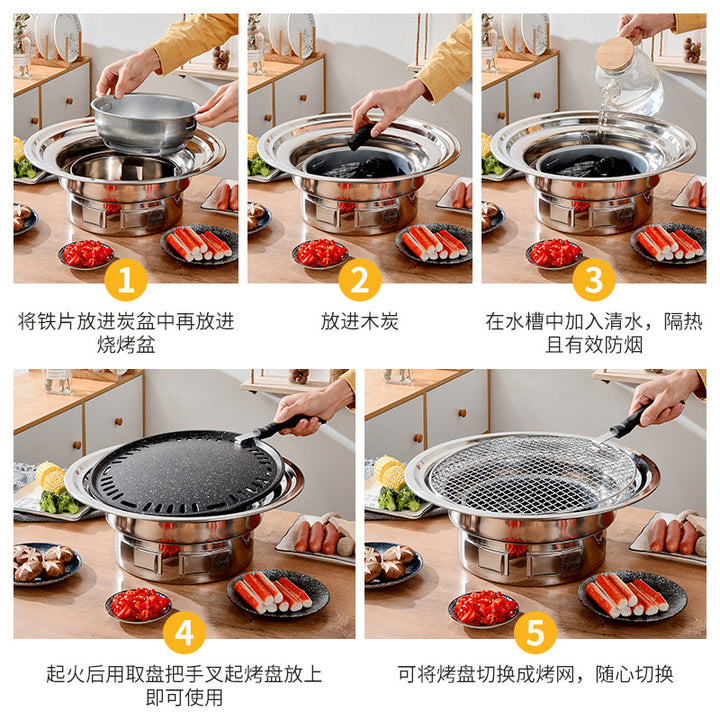 1

将铁片放进炭盆中再放进烧烤盆

2

放进木炭

3

在水槽中加入清水，隔热且有效防烟

4

起火后用取盘把手叉起烤盘放上即可使用

5

可将烤盘切换成烤网，随心切换