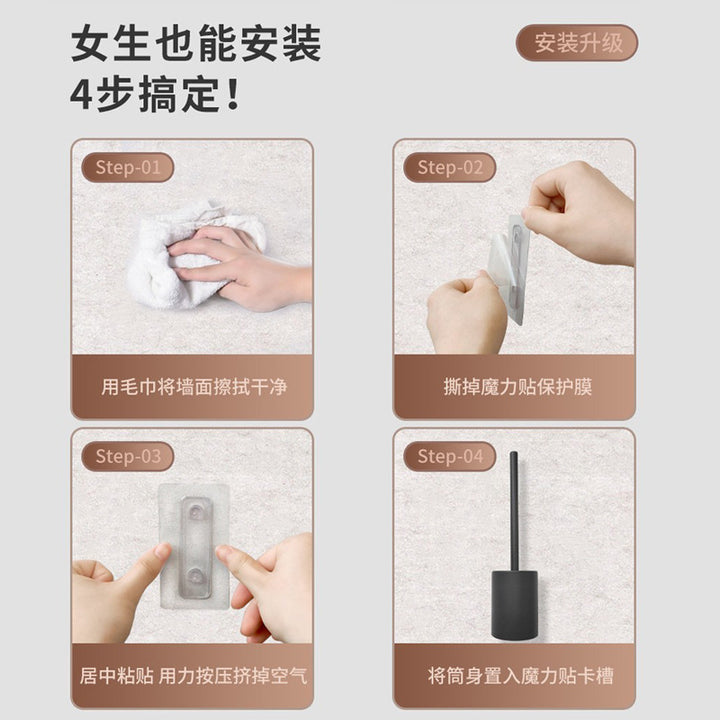 女生也能安装
4步搞定!

安装升级

Step-01
用毛巾将墙面擦拭干净

Step-02
撕掉魔力贴保护膜

Step-03
居中粘贴 用力按压挤掉空气

Step-04
将筒身置入魔力贴卡槽