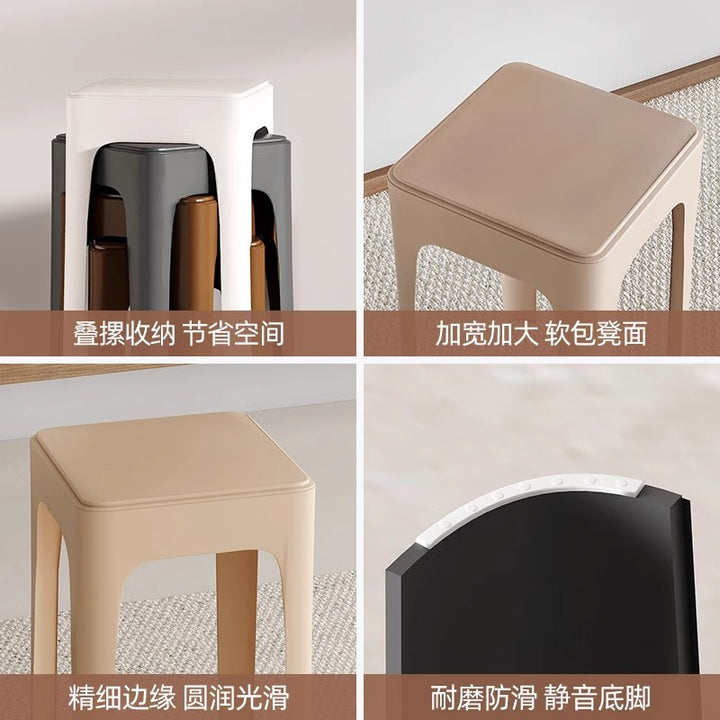 叠摞收纳 节省空间

加宽加大 软包凳面

精细边缘 圆润光滑

耐磨防滑 静音底脚