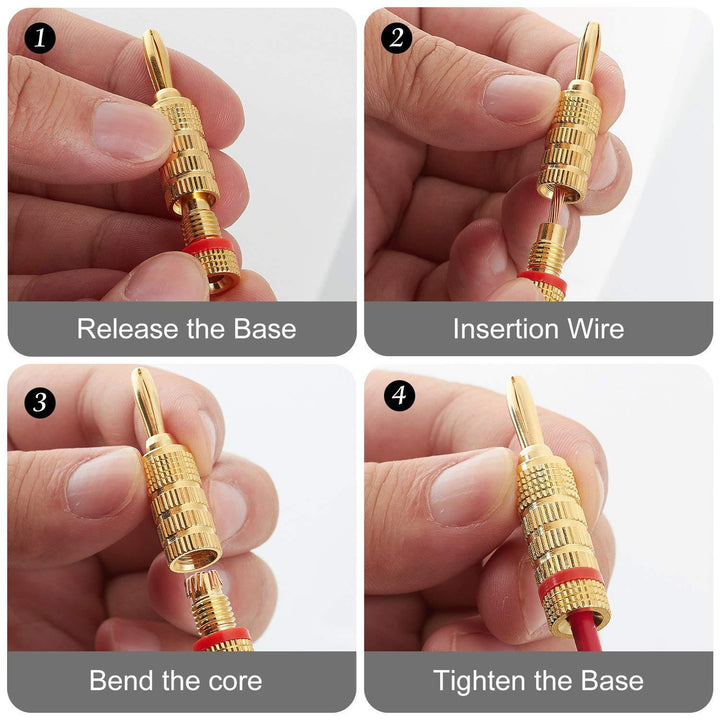 1
Release the Base

2
Insertion Wire

3
Bend the core

4
Tighten the Base