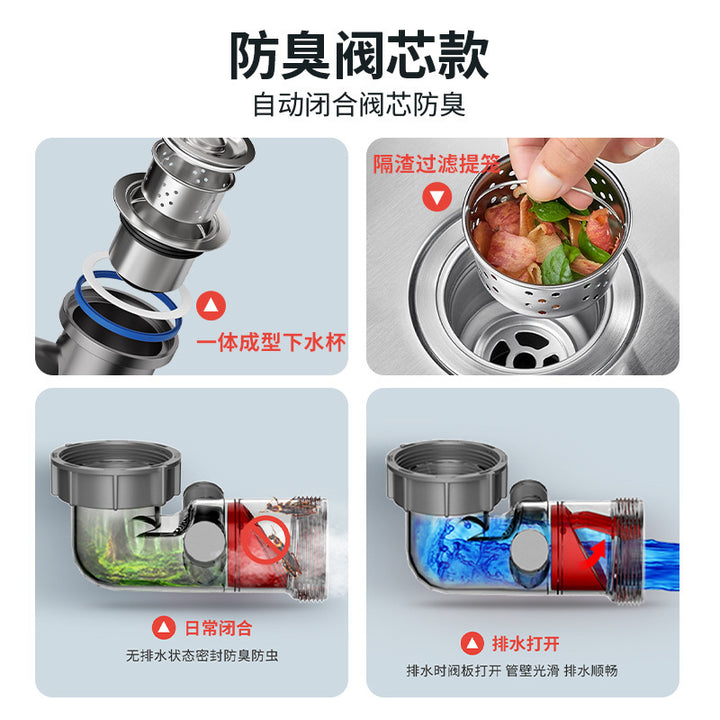 防臭阀芯款

自动闭合阀芯防臭

一体成型下水杯

隔渣过滤提笼

日常闭合

无排水状态密封防臭防虫

排水打开

排水时阀板打开 管壁光滑 排水顺畅