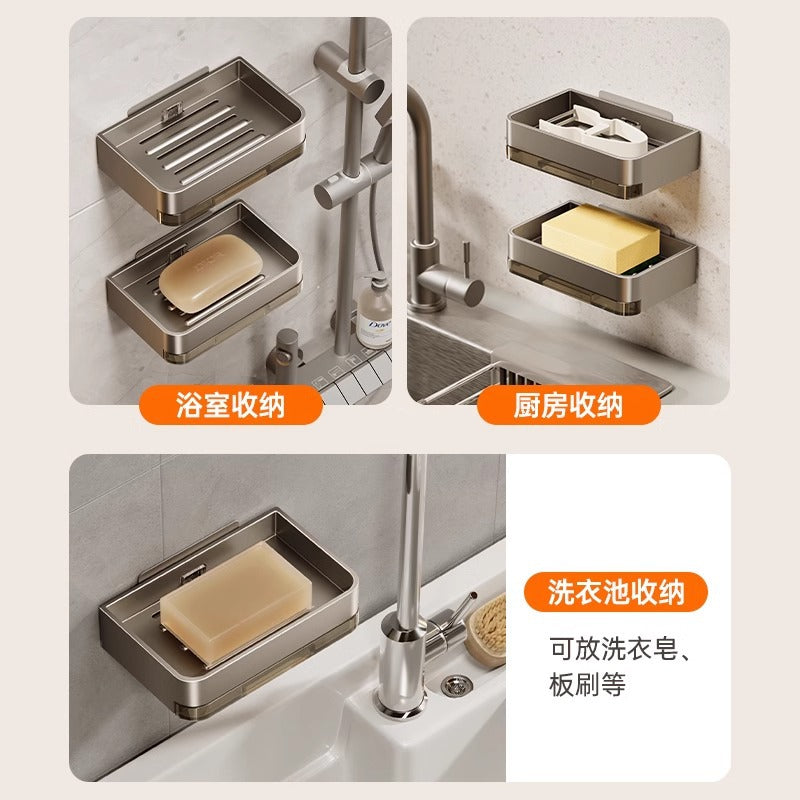 Dove

浴室收纳

厨房收纳

洗衣池收纳

可放洗衣皂、板刷等