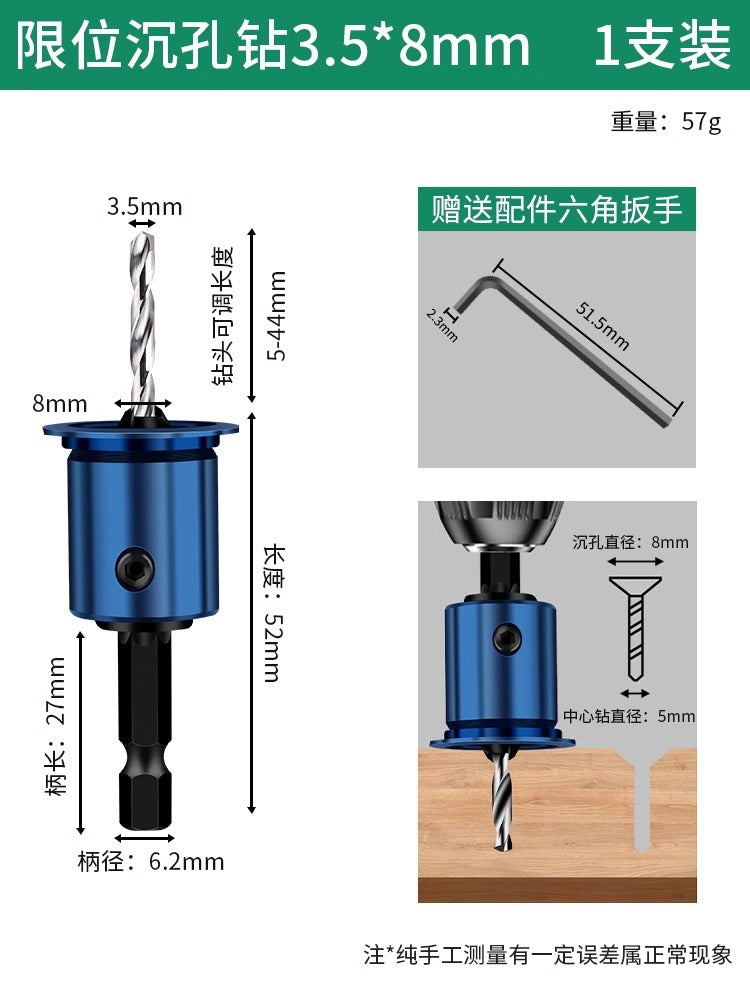 限位沉孔钻3.5*8mm 1支装

重量：57g

3.5mm

钻头可调长度

5-44mm

8mm

长度：52mm

柄长：27mm

柄径：6.2mm

赠送配件六角扳手

2.3mm

51.5mm

沉孔直径：8mm

中心钻直径：5mm

注*纯手工测量有一定误差属正常现象