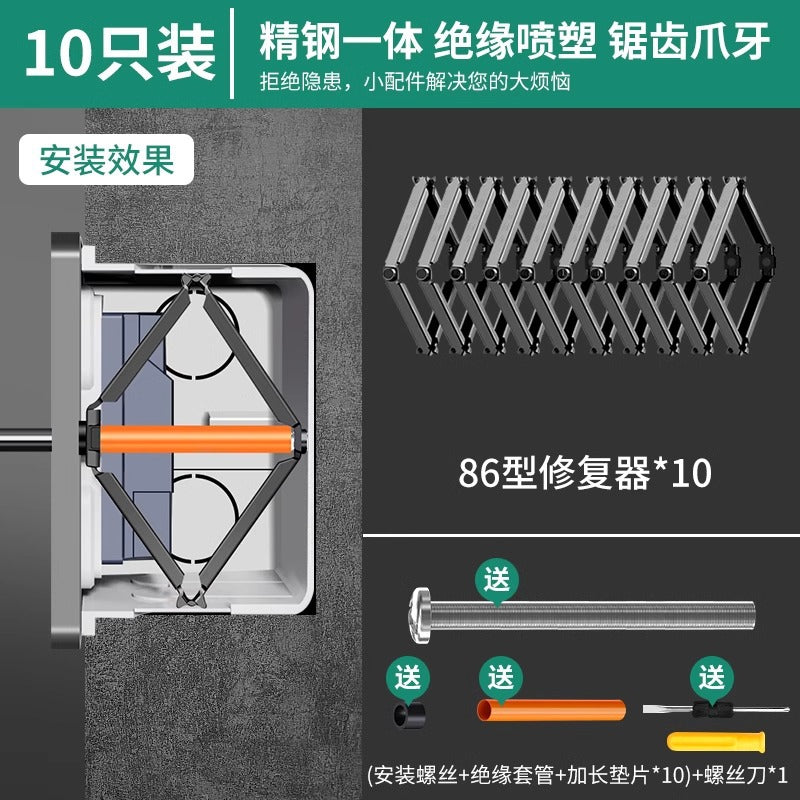 10只装

精钢一体 绝缘喷塑 锯齿爪牙

拒绝隐患，小配件解决您的大烦恼

安装效果

86型修复器*10

送

送

送

送

(安装螺丝+绝缘套管+加长垫片*10)+螺丝刀*1