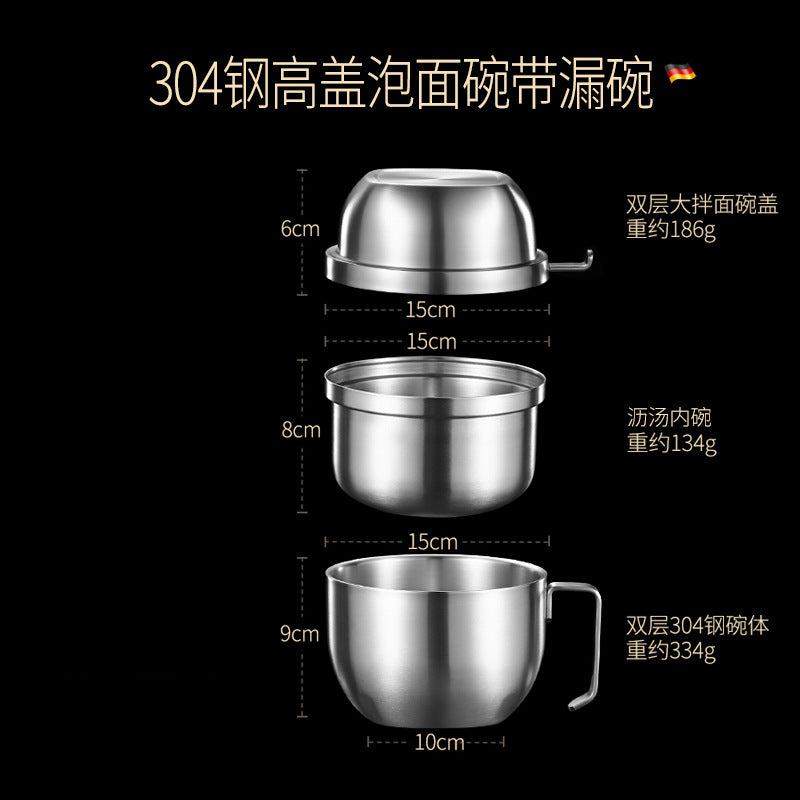 304钢高盖泡面碗带漏碗

6cm

双层大拌面碗盖
重约186g

15cm

15cm

8cm

沥汤内碗
重约134g

15cm

9cm

双层304钢碗体
重约334g

10cm