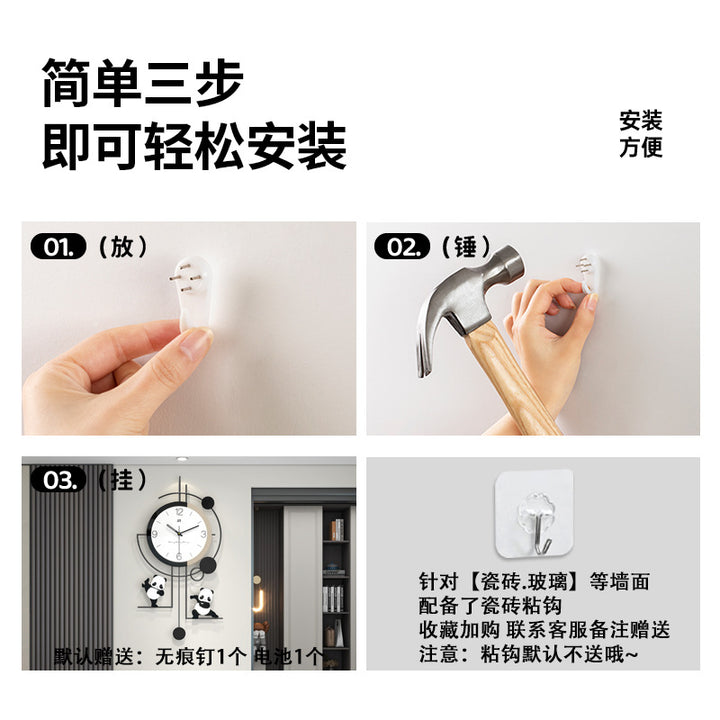 简单三步
即可轻松安装

安装
方便

01.（放）

02.（锤）

03.（挂）

12
3
6
9

默认赠送：无痕钉1个 电池1个

针对【瓷砖.玻璃】等墙面
配备了瓷砖粘钩
收藏加购 联系客服备注赠送
注意：粘钩默认不送哦~