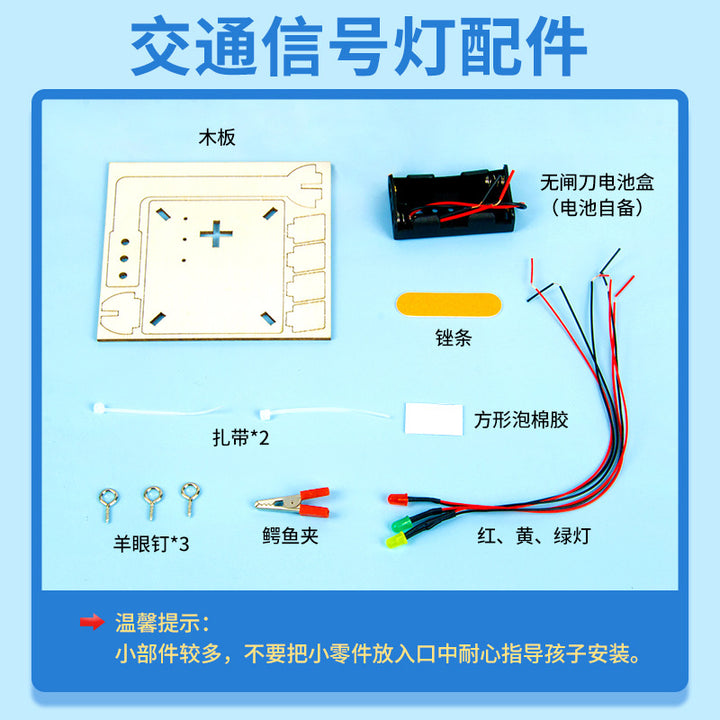 交通信号灯配件

木板

无闸刀电池盒
（电池自备）

锉条

扎带*2

方形泡棉胶

羊眼钉*3

鳄鱼夹

红、黄、绿灯

温馨提示：
小部件较多，不要把小零件放入口中耐心指导孩子安装。