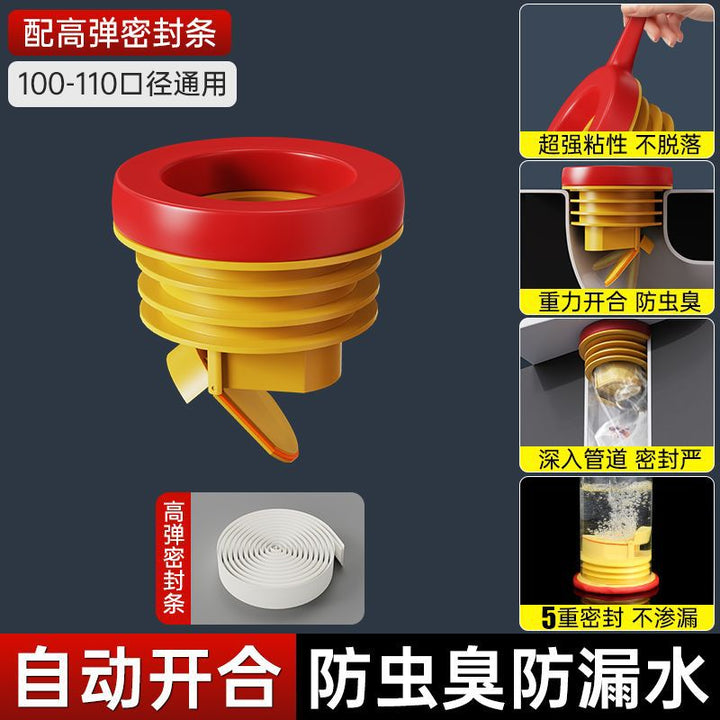 配高弹密封条

100-110口径通用

高弹密封条

超强粘性 不脱落

重力开合 防虫臭

深入管道 密封严

5重密封 不渗漏

自动开合 防虫臭防漏水