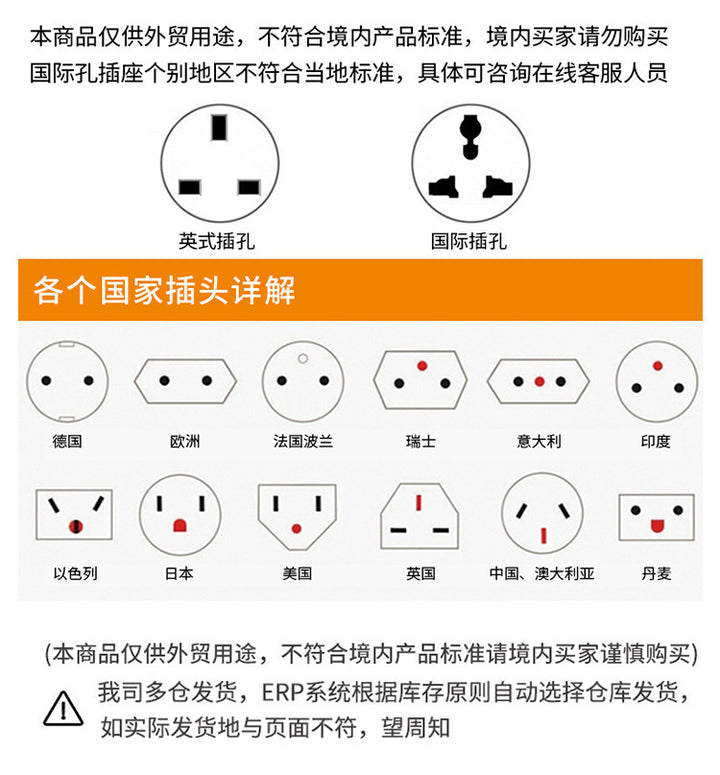 本商品仅供外贸用途，不符合境内产品标准，境内买家请勿购买
国际孔插座个别地区不符合当地标准，具体可咨询在线客服人员

英式插孔

国际插孔

各个国家插头详解

德国

欧洲

法国波兰

瑞士

意大利

印度

以色列

日本

美国

英国

中国、澳大利亚

丹麦

(本商品仅供外贸用途，不符合境内产品标准请境内买家谨慎购买)

我司多仓发货，ERP系统根据库存原则自动选择仓库发货，如实际发货地与页面不符，望周知