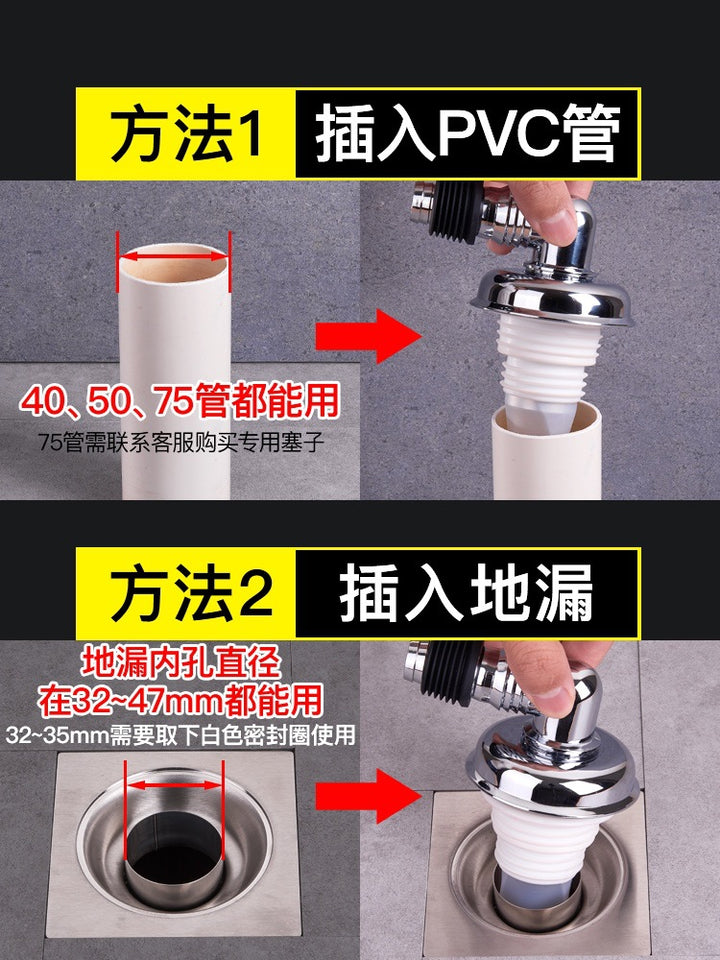 方法1 插入PVC管

40、50、75管都能用
75管需联系客服购买专用塞子

方法2 插入地漏

地漏内孔直径
在32~47mm都能用
32~35mm需要取下白色密封圈使用