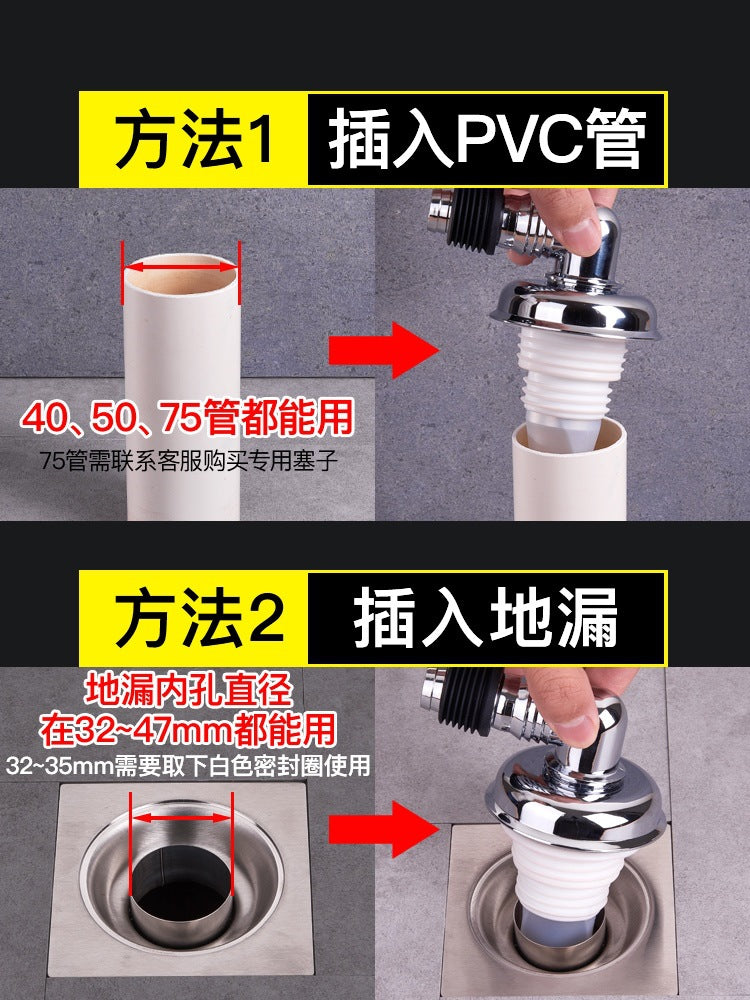 方法1 插入PVC管

40、50、75管都能用
75管需联系客服购买专用塞子

方法2 插入地漏

地漏内孔直径
在32~47mm都能用
32~35mm需要取下白色密封圈使用