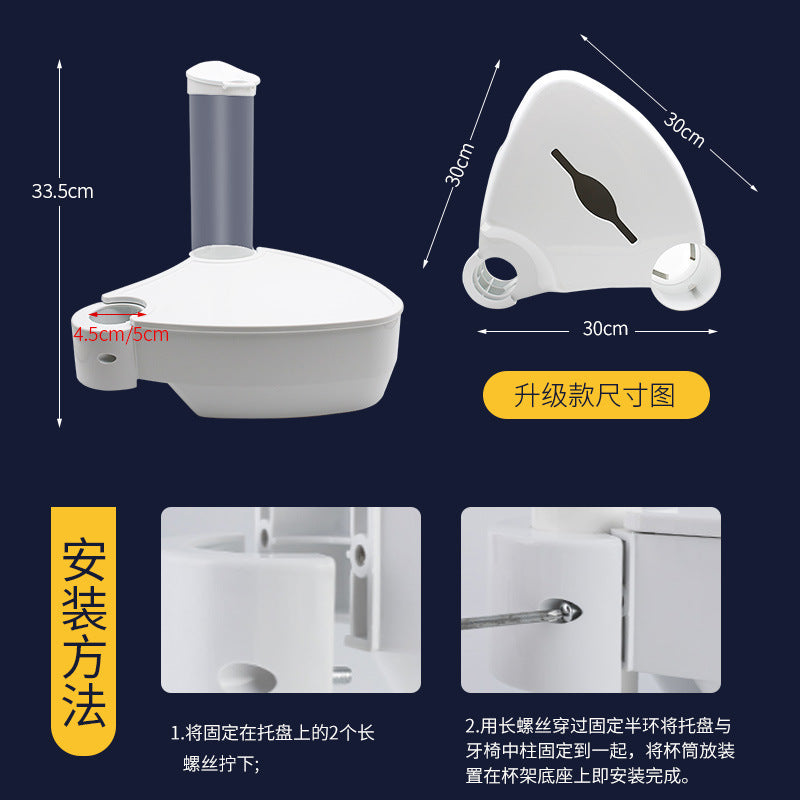 33.5cm

4.5cm/5cm

30cm

30cm

30cm

升级款尺寸图

安装方法

1.将固定在托盘上的2个长螺丝拧下;

2.用长螺丝穿过固定半环将托盘与牙椅中柱固定到一起，将杯筒放装置在杯架底座上即安装完成。