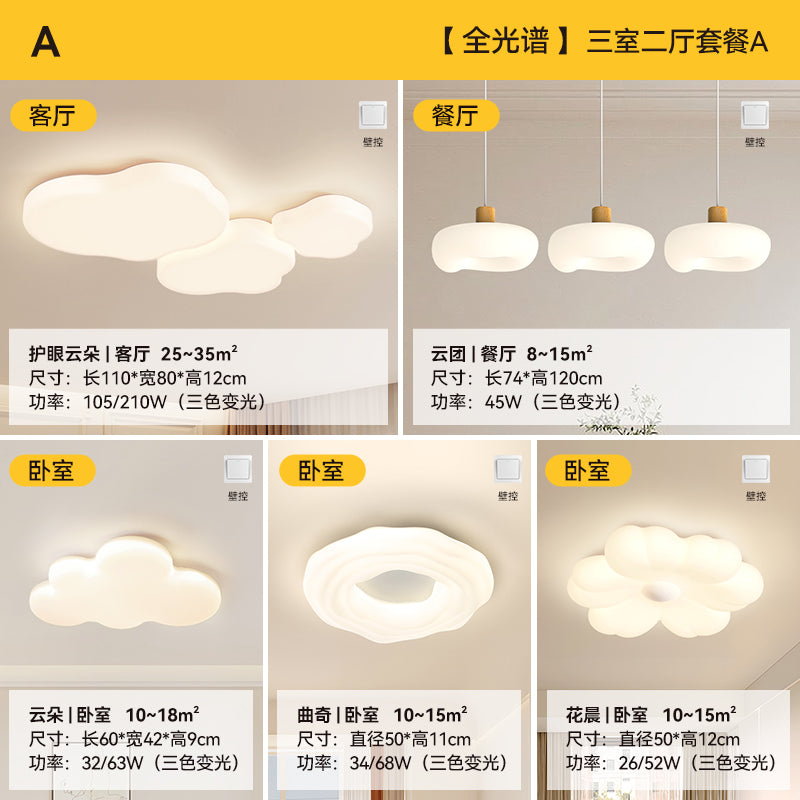 A

【全光谱】三室二厅套餐A

客厅

壁控

护眼云朵 | 客厅 25~35m²
尺寸：长110*宽80*高12cm
功率：105/210W（三色变光）

餐厅

壁控

云团 | 餐厅 8~15m²
尺寸：长74*高120cm
功率：45W（三色变光）

卧室

壁控

云朵 | 卧室 10~18m²
尺寸：长60*宽42*高9cm
功率：32/63W（三色变光）

卧室

壁控

曲奇 | 卧室 10~15m²
尺寸：直径50*高11cm
功率：34/68W（三色变光）

卧室

壁控

花晨 | 卧室 10~15m²
尺寸：直径50*高12cm
功率：26/52W（三色变光）