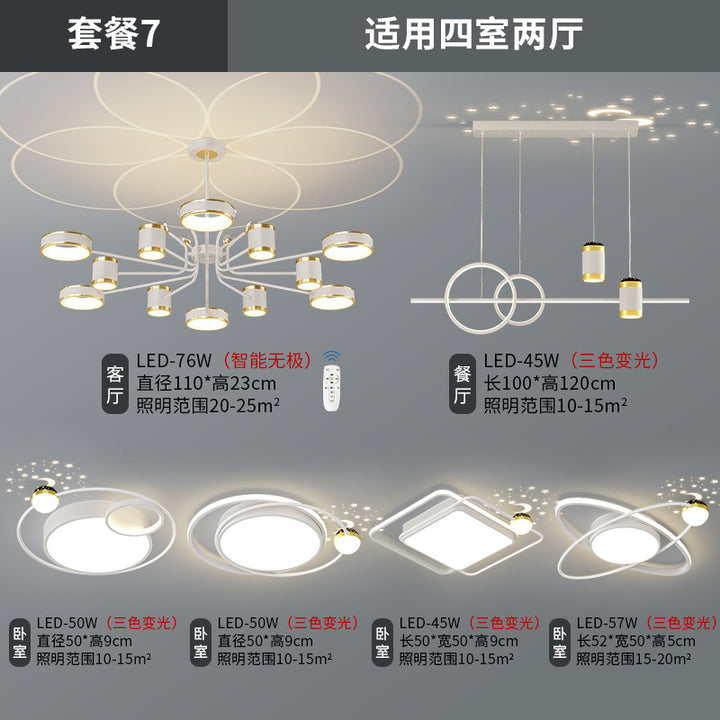 套餐7

适用四室两厅

客厅

LED-76W（智能无极）
直径110*高23cm
照明范围20-25m²

餐厅

LED-45W（三色变光）
长100*高120cm
照明范围10-15m²

卧室

LED-50W（三色变光）
直径50*高9cm
照明范围10-15m²

卧室

LED-50W（三色变光）
直径50*高9cm
照明范围10-15m²

卧室

LED-45W（三色变光）
长50*宽50*高9cm
照明范围10-15m²

卧室

LED-57W（三色变光）
长52*宽50*高5cm
照明范围15-20m²