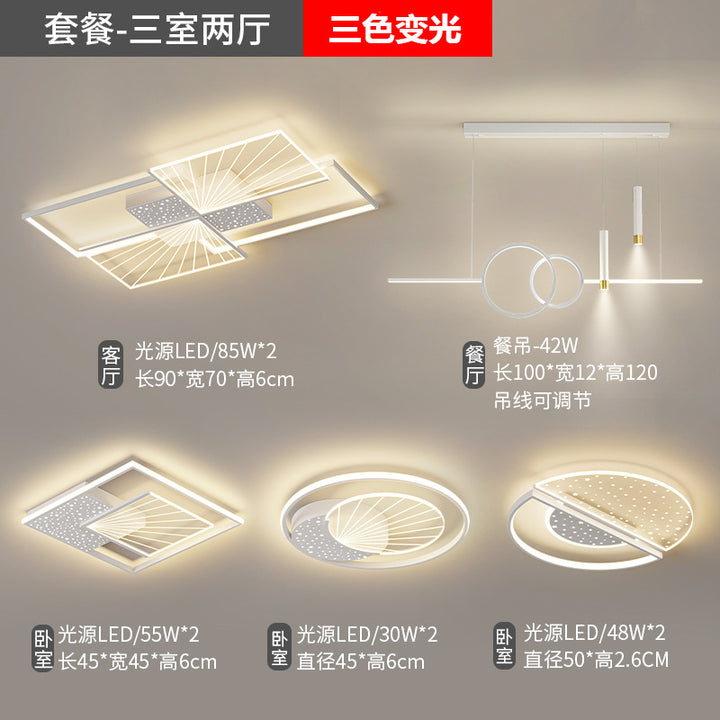 套餐-三室两厅

三色变光

客厅

光源LED/85W*2
长90*宽70*高6cm

餐厅

餐吊-42W
长100*宽12*高120
吊线可调节

卧室

光源LED/55W*2
长45*宽45*高6cm

卧室

光源LED/30W*2
直径45*高6cm

卧室

光源LED/48W*2
直径50*高2.6CM