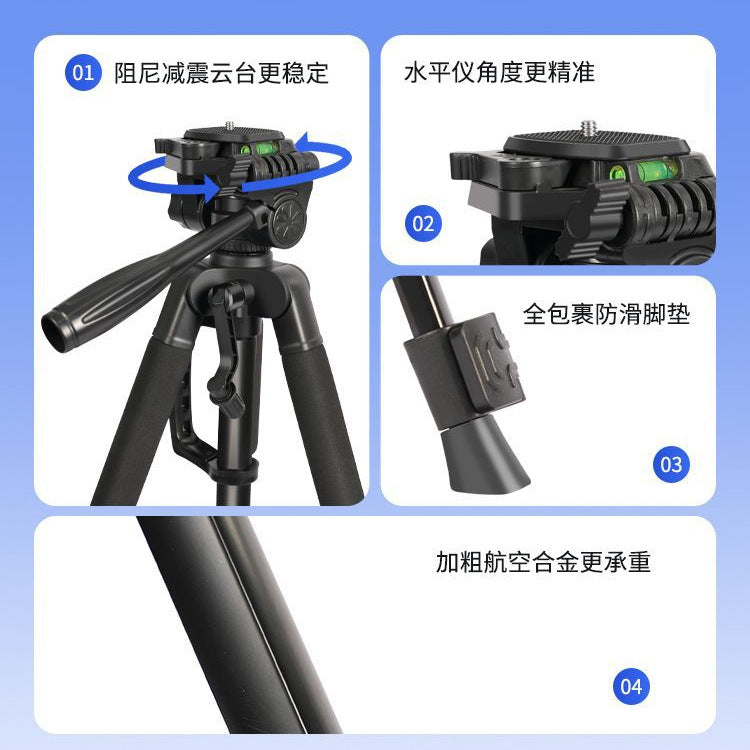 01 阻尼减震云台更稳定

水平仪角度更精准

02

全包裹防滑脚垫

03

加粗航空合金更承重

04