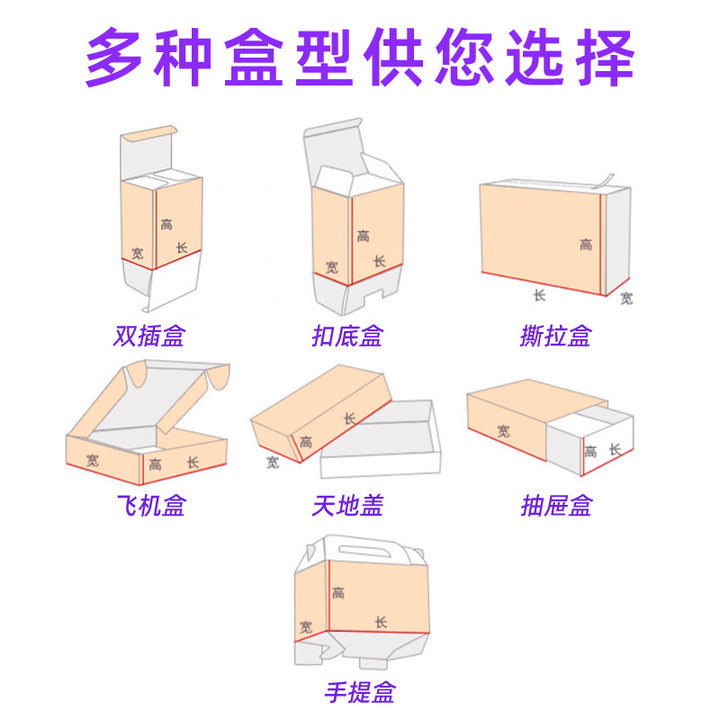 多种盒型供您选择

高
宽 长
双插盒

高
宽 长
扣底盒

高
长 宽
撕拉盒

宽 高 长
飞机盒

长
高
宽
天地盖

宽
高 长
抽屉盒

高
宽 长
手提盒