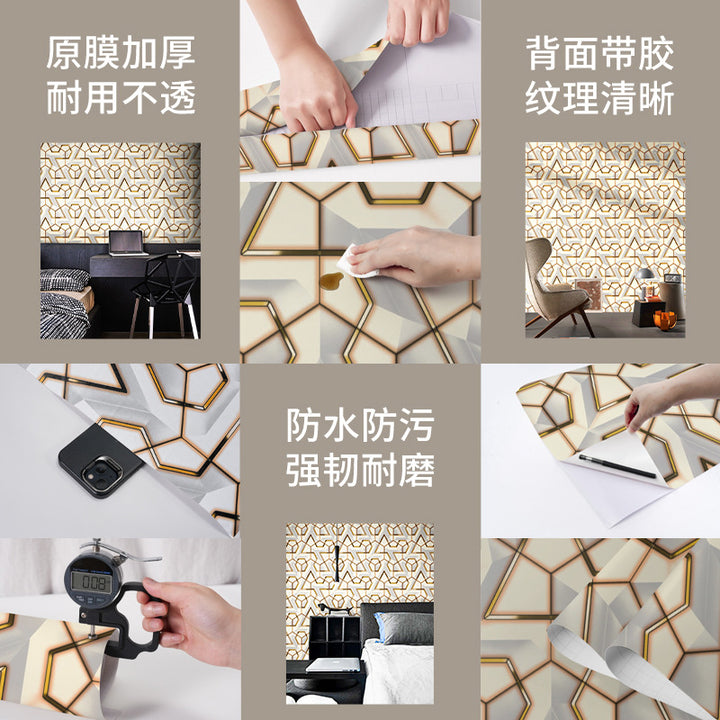 原膜加厚
耐用不透

背面带胶
纹理清晰

防水防污
强韧耐磨

0.08