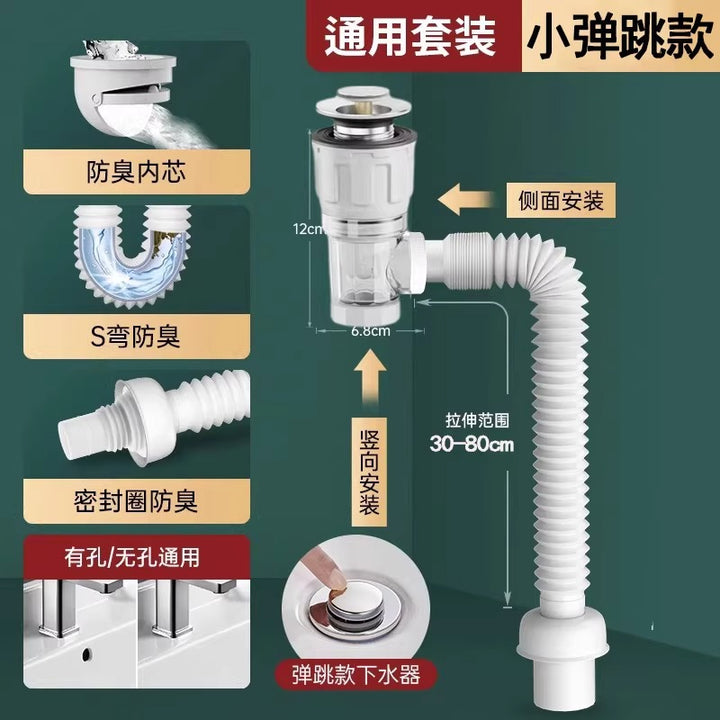 通用套装 小弹跳款

防臭内芯

S弯防臭

密封圈防臭

有孔/无孔通用

侧面安装

12cm

6.8cm

竖向安装

拉伸范围
30-80cm

弹跳款下水器