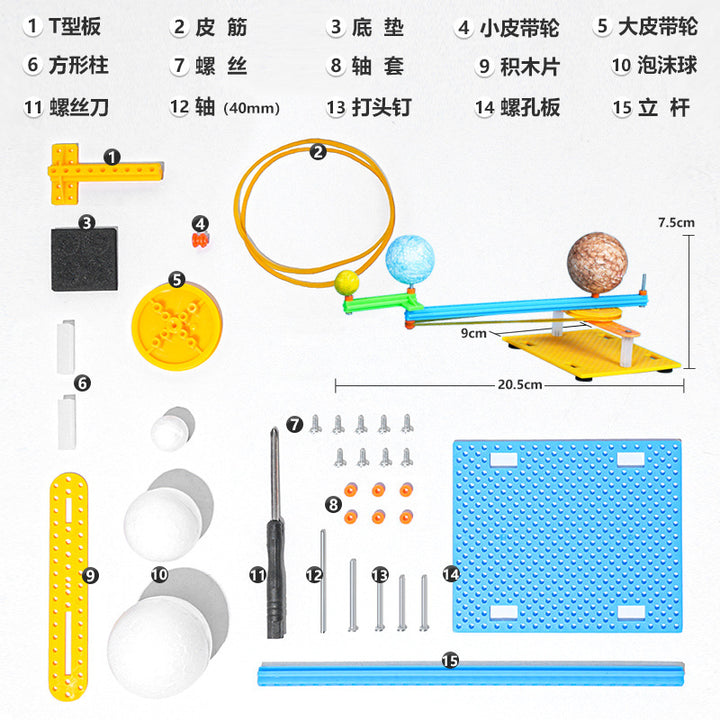 1 T型板　2 皮 筋　3 底 垫　4 小皮带轮　5 大皮带轮
6 方形柱　7 螺 丝　8 轴 套　9 积木片　10 泡沫球
11 螺丝刀　12 轴 (40mm)　13 打头钉　14 螺孔板　15 立 杆

1
2
3
4
5
7.5cm
9cm
20.5cm
6
7
8
9
10
11
12
13
14
15