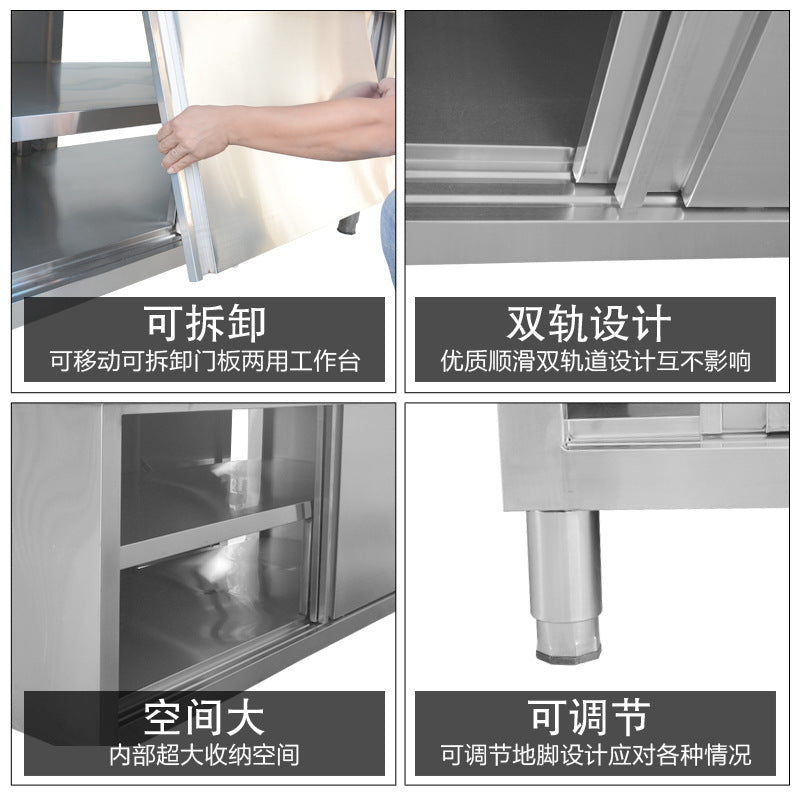 可拆卸
可移动可拆卸门板两用工作台

双轨设计
优质顺滑双轨道设计互不影响

空间大
内部超大收纳空间

可调节
可调节地脚设计应对各种情况