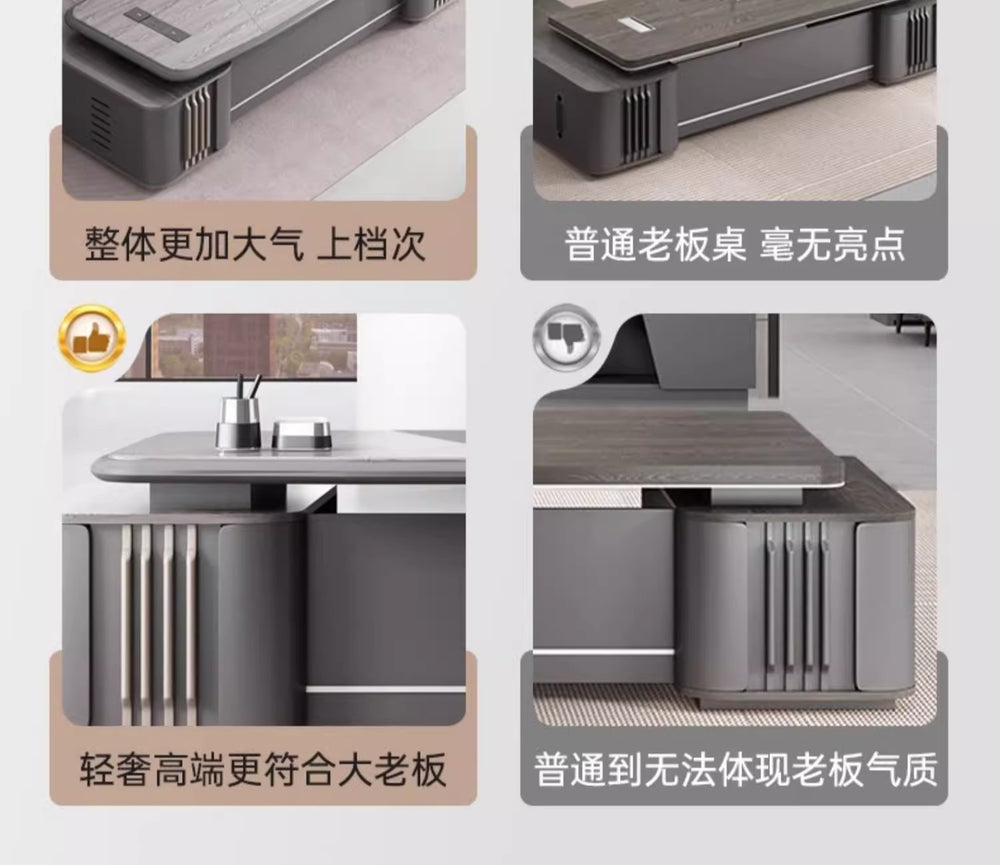 整体更加大气 上档次

普通老板桌 毫无亮点

轻奢高端更符合大老板

普通到无法体现老板气质