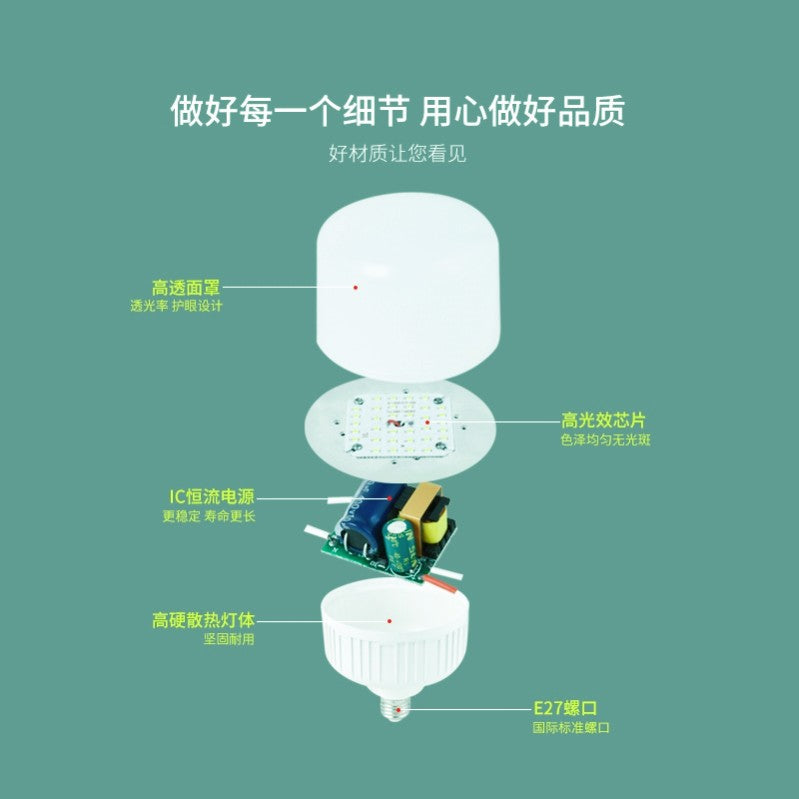 做好每一个细节 用心做好品质

好材质让您看见

高透面罩
透光率 护眼设计

高光效芯片
色泽均匀无光斑

IC恒流电源
更稳定 寿命更长

高硬散热灯体
坚固耐用

E27螺口
国际标准螺口