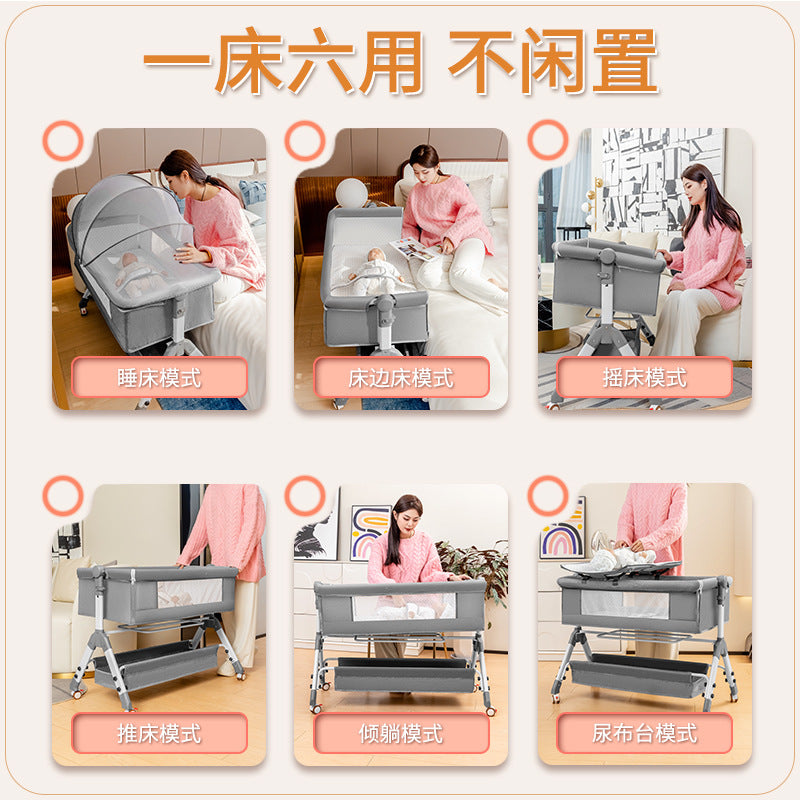 一床六用 不闲置

睡床模式

床边床模式

摇床模式

推床模式

倾躺模式

尿布台模式