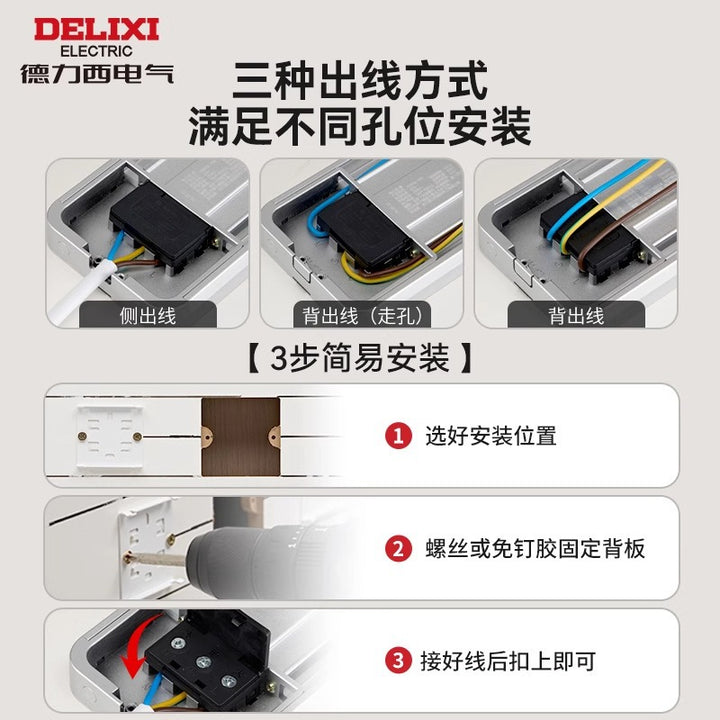 DELIXI
ELECTRIC
德力西电气

三种出线方式
满足不同孔位安装

侧出线

背出线（走孔）

背出线

【 3步简易安装 】

1 选好安装位置

2 螺丝或免钉胶固定背板

3 接好线后扣上即可