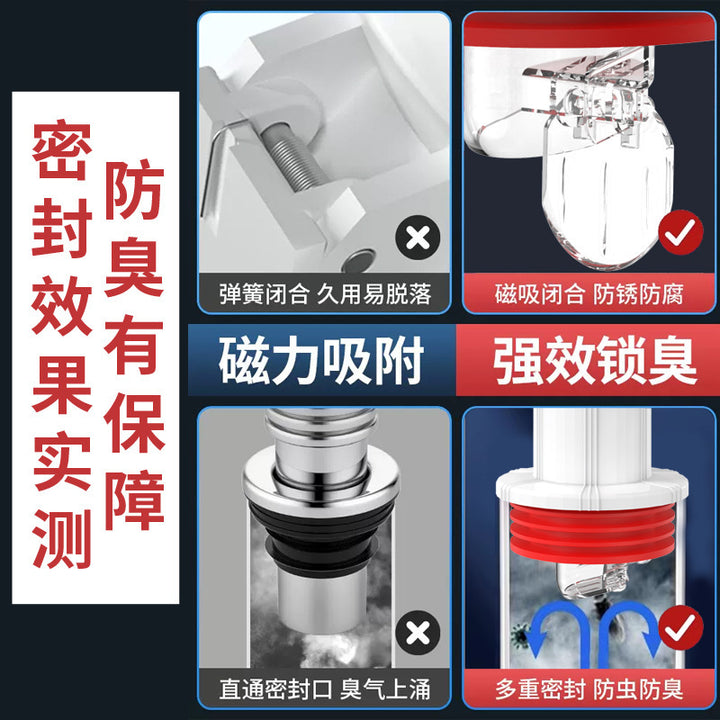 密封效果实测

防臭有保障

弹簧闭合 久用易脱落

磁吸闭合 防锈防腐

磁力吸附

强效锁臭

直通密封口 臭气上涌

多重密封 防虫防臭