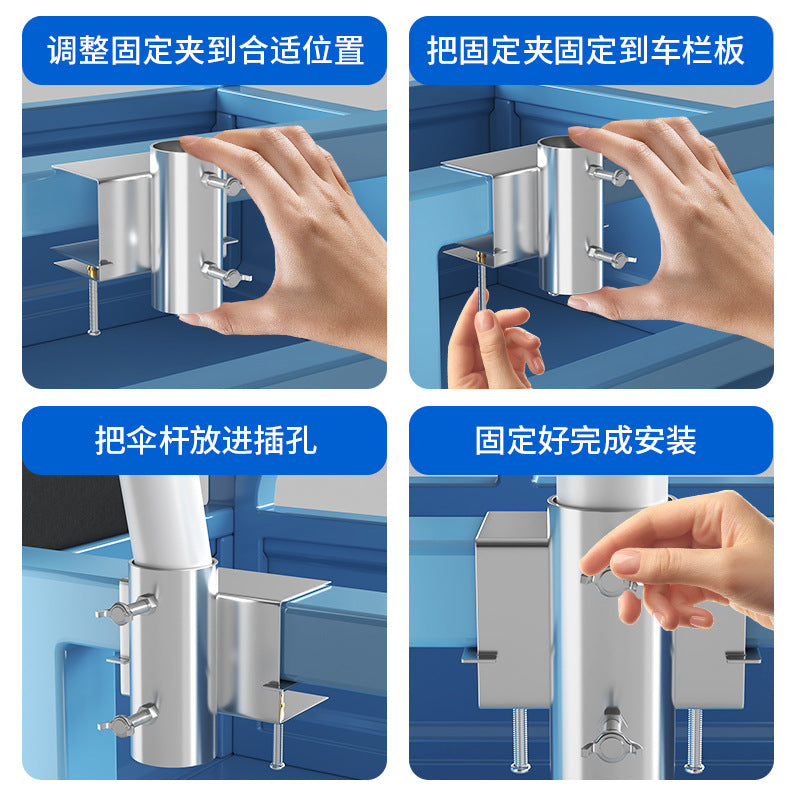 调整固定夹到合适位置

把固定夹固定到车栏板

把伞杆放进插孔

固定好完成安装