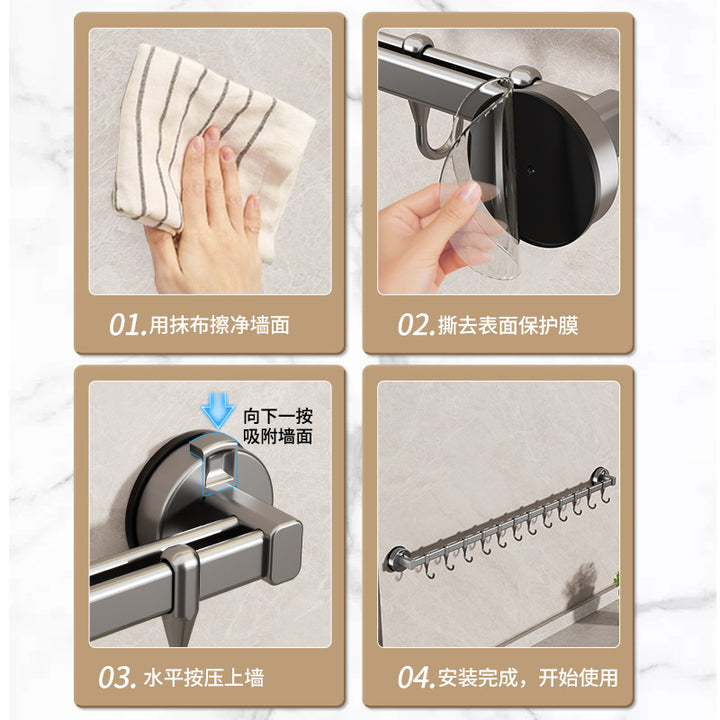 01.用抹布擦净墙面

02.撕去表面保护膜

向下一按
吸附墙面

03.水平按压上墙

04.安装完成，开始使用