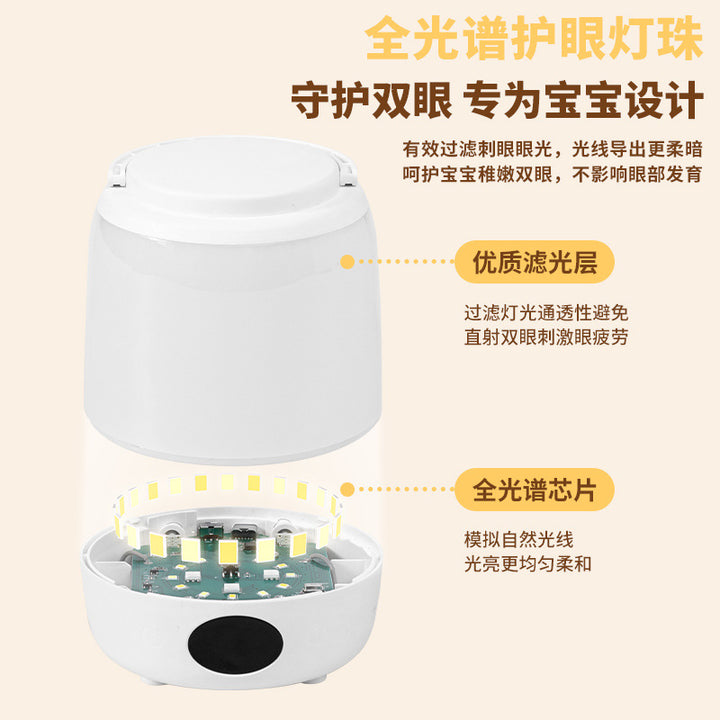 全光谱护眼灯珠

守护双眼 专为宝宝设计

有效过滤刺眼眼光，光线导出更柔暗
呵护宝宝稚嫩双眼，不影响眼部发育

优质滤光层

过滤灯光通透性避免
直射双眼刺激眼疲劳

全光谱芯片

模拟自然光线
光亮更均匀柔和