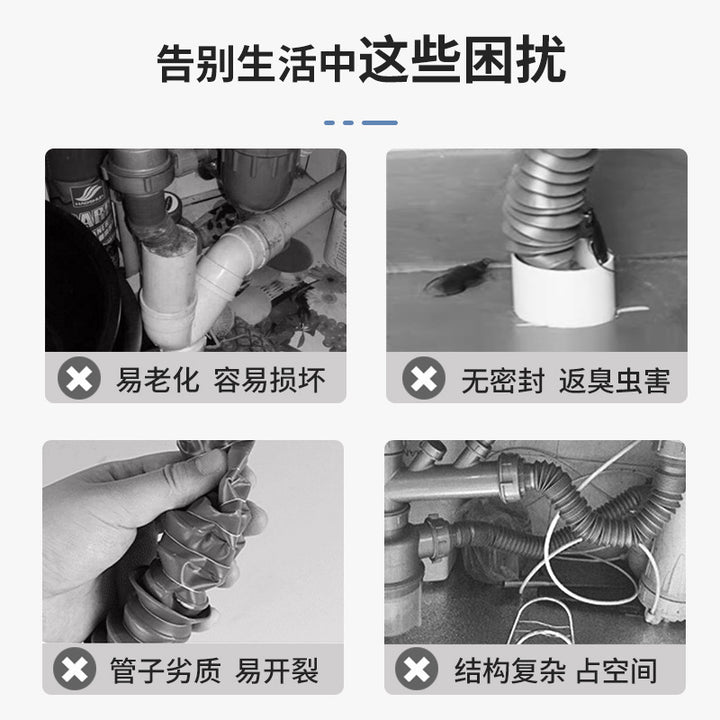 告别生活中这些困扰

易老化 容易损坏

无密封 返臭虫害

管子劣质 易开裂

结构复杂 占空间