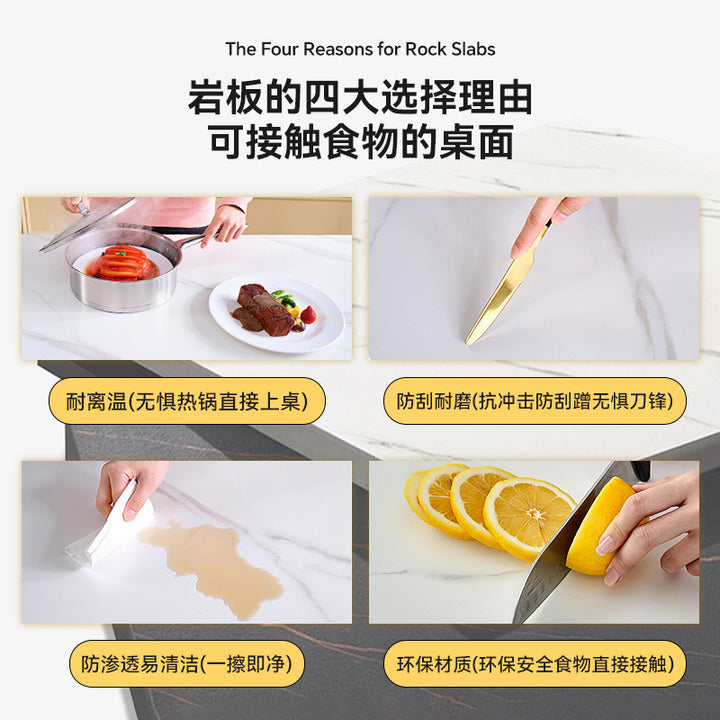 The Four Reasons for Rock Slabs

岩板的四大选择理由
可接触食物的桌面

耐离温(无惧热锅直接上桌)

防刮耐磨(抗冲击防刮蹭无惧刀锋)

防渗透易清洁(一擦即净)

环保材质(环保安全食物直接接触)